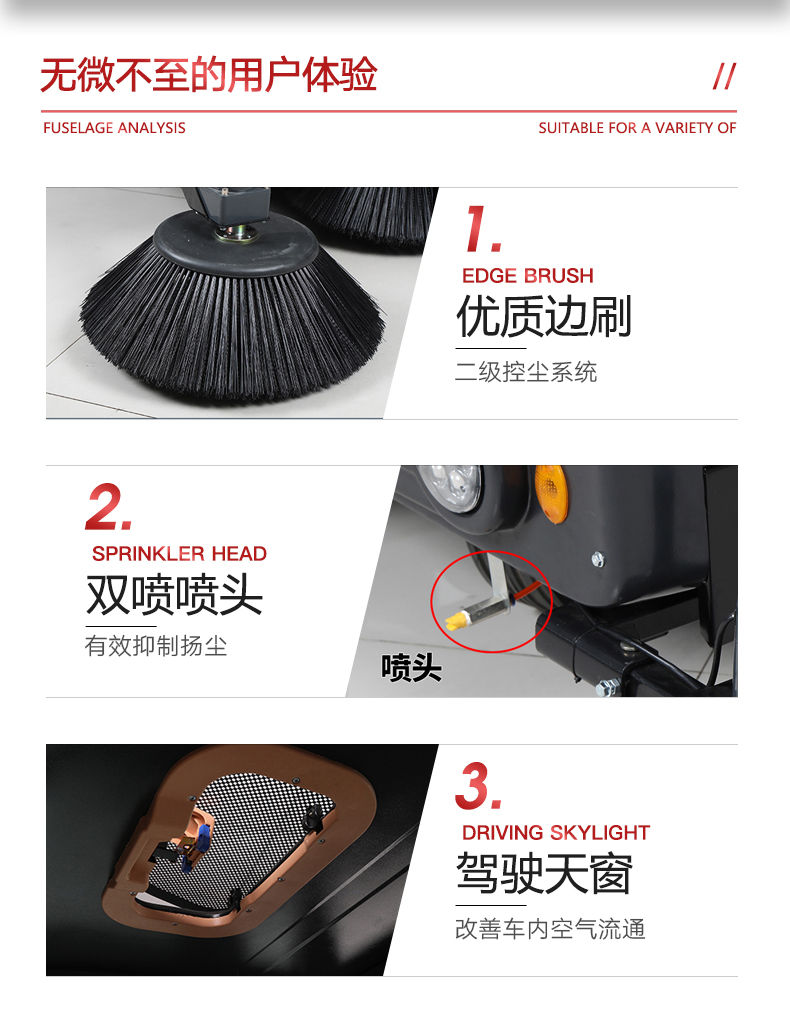 无微不至的用户体验 //

FUSELAGE ANALYSIS

SUITABLE FOR A VARIETY OF

1.
EDGE BRUSH
优质边刷
二级控尘系统

2.
SPRINKLER HEAD
双喷喷头
有效抑制扬尘

喷头

3.
DRIVING SKYLIGHT
驾驶天窗
改善车内空气流通