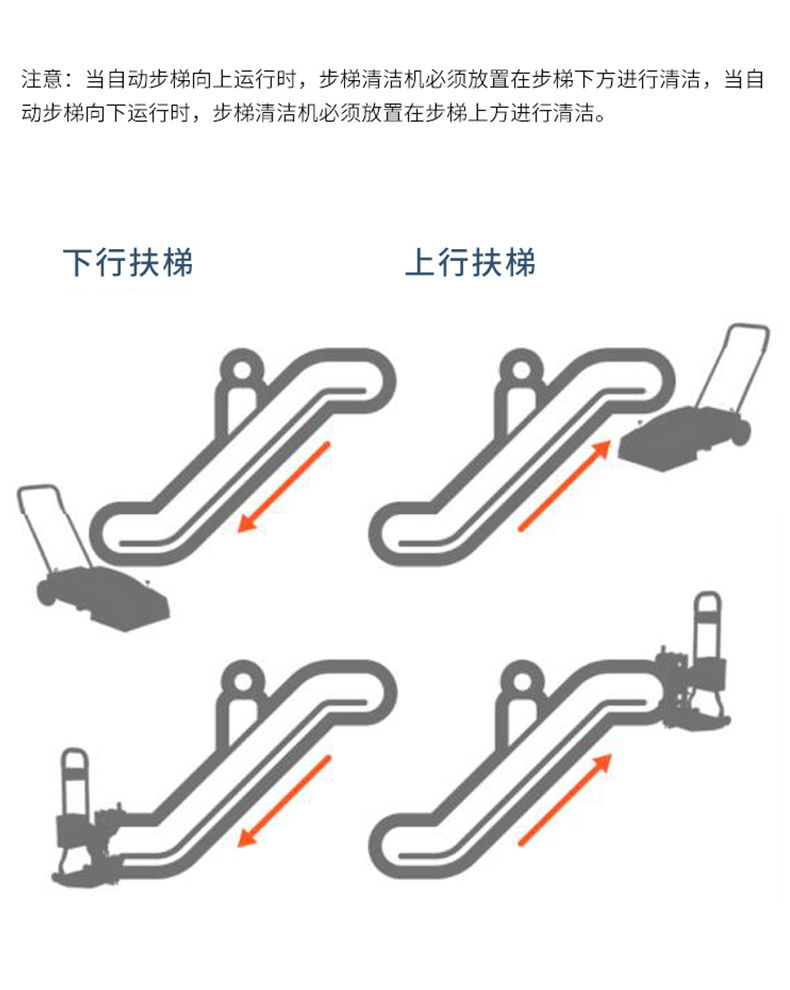 注意：当自动步梯向上运行时，步梯清洁机必须放置在步梯下方进行清洁，当自动步梯向下运行时，步梯清洁机必须放置在步梯上方进行清洁。

下行扶梯

上行扶梯